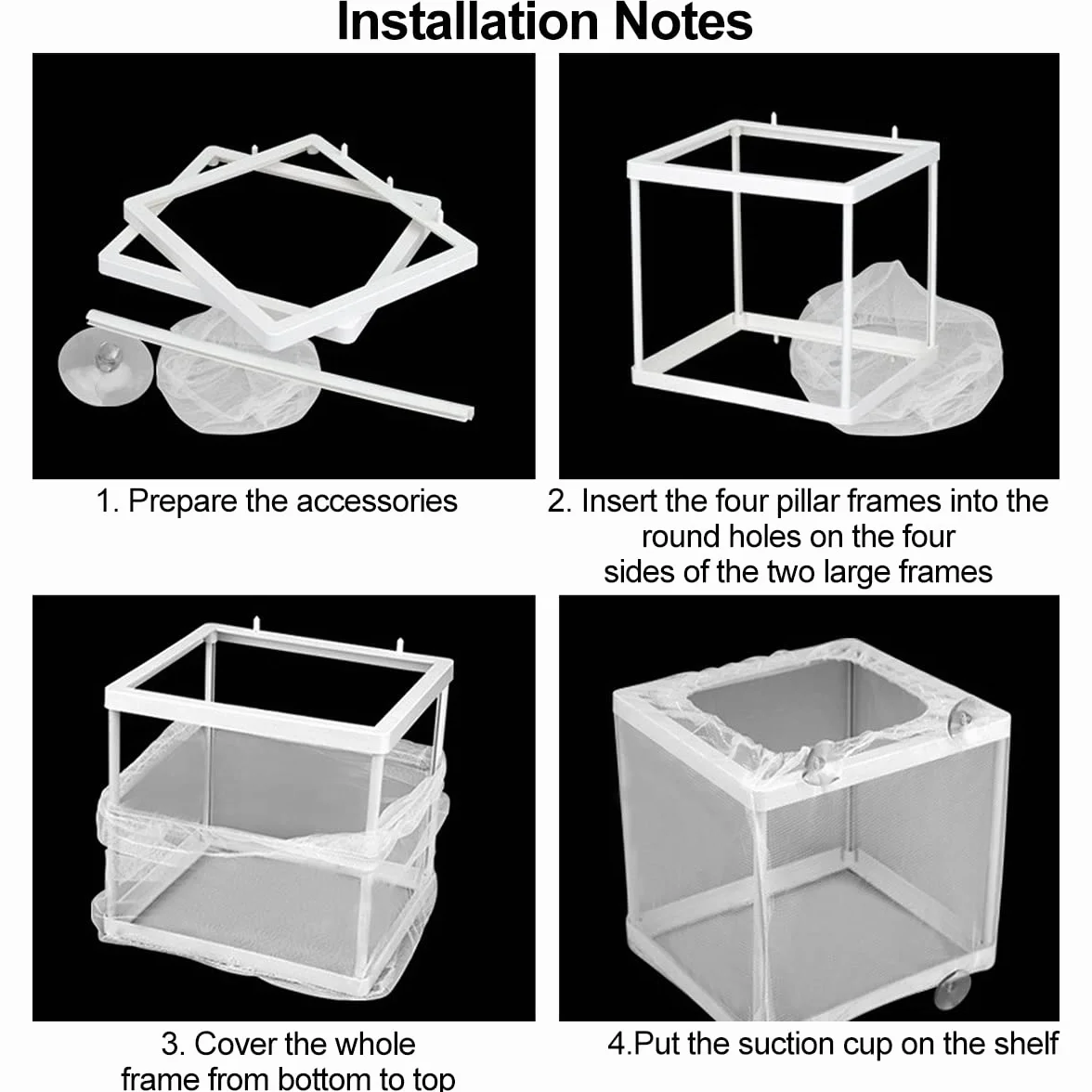 Installation Notes

1. Prepare the accessories

2. Insert the four pillar frames into the round holes on the four sides of the two large frames

3. Cover the whole frame from bottom to top

4.Put the suction cup on the shelf