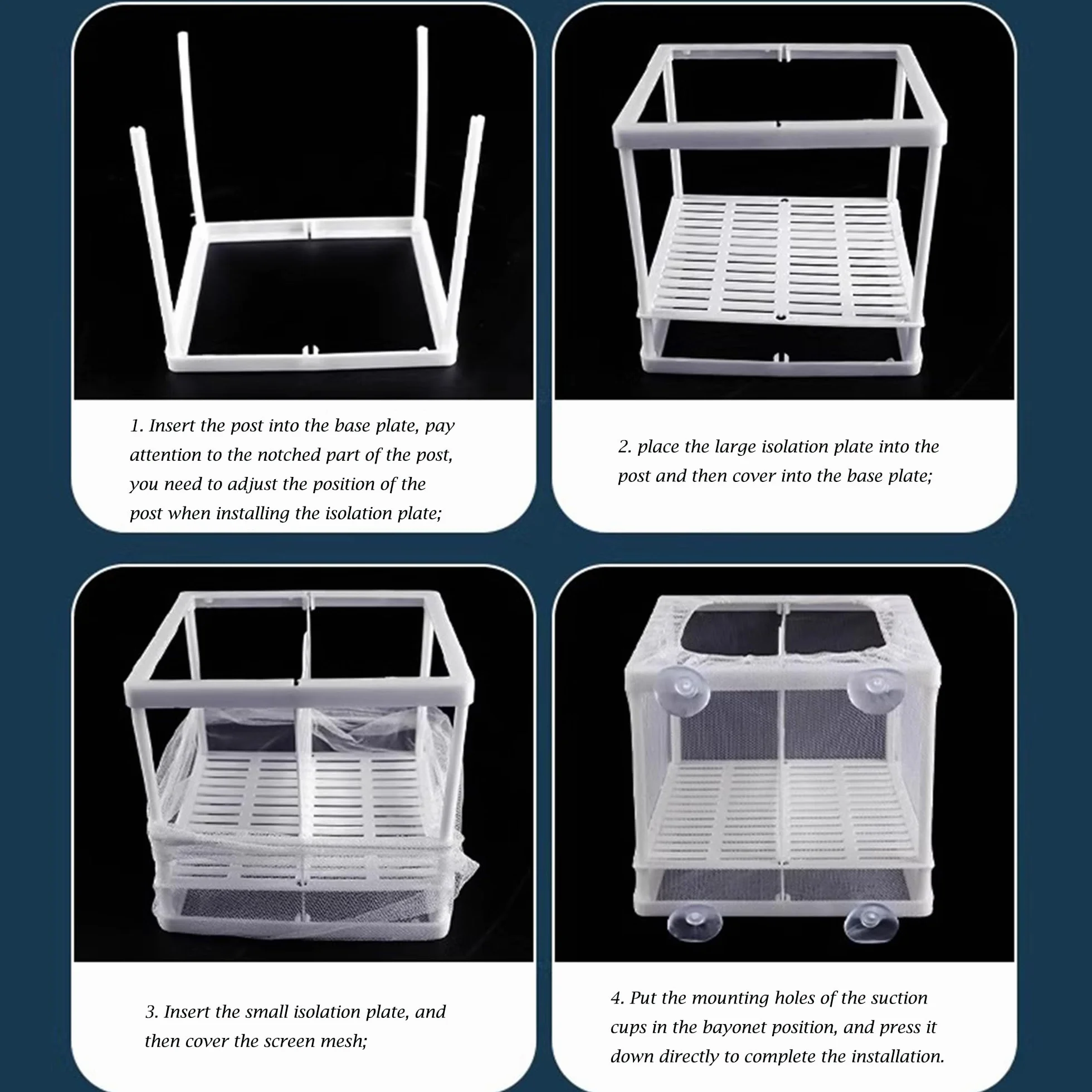 1. Insert the post into the base plate, pay attention to the notched part of the post, you need to adjust the position of the post when installing the isolation plate;

2. place the large isolation plate into the post and then cover into the base plate;

3. Insert the small isolation plate, and then cover the screen mesh;

4. Put the mounting holes of the suction cups in the bayonet position, and press it down directly to complete the installation.