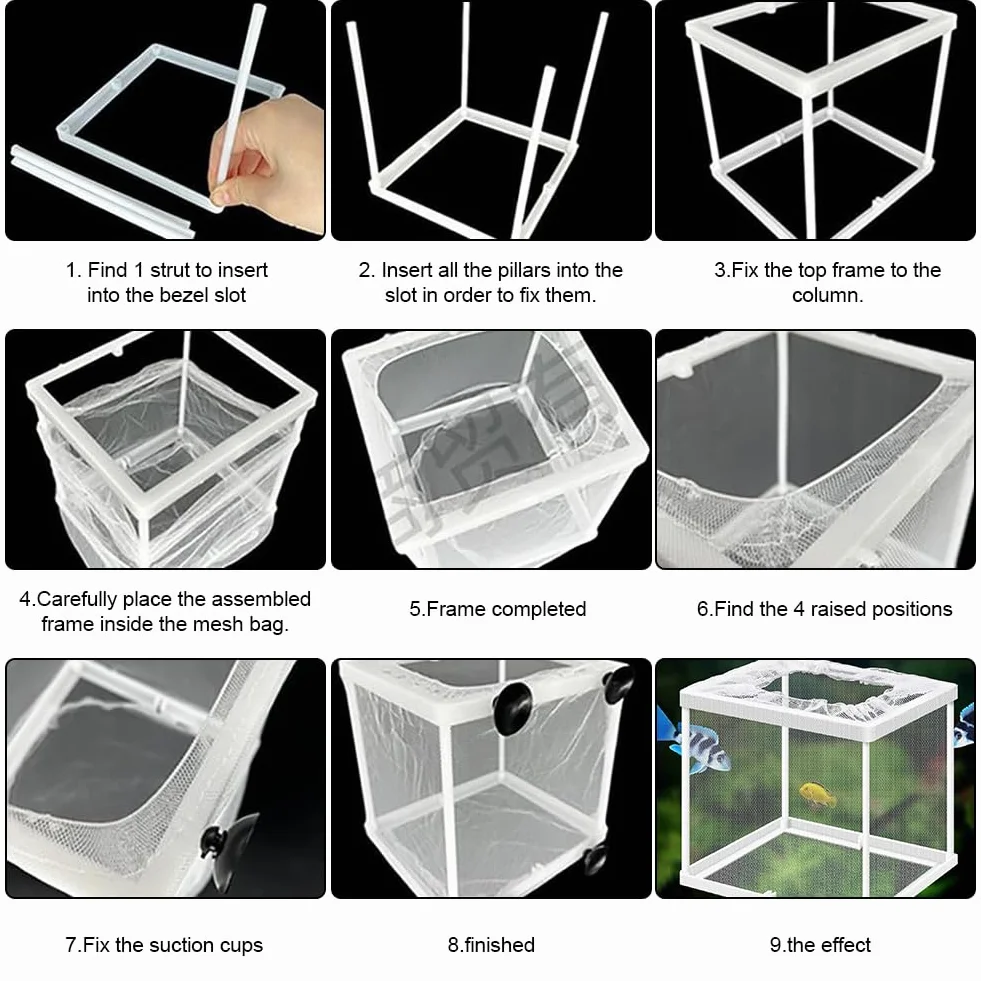 1. Find 1 strut to insert into the bezel slot

2. Insert all the pillars into the slot in order to fix them.

3.Fix the top frame to the column.

4.Carefully place the assembled frame inside the mesh bag.

5.Frame completed

6.Find the 4 raised positions

7.Fix the suction cups

8.finished

9.the effect