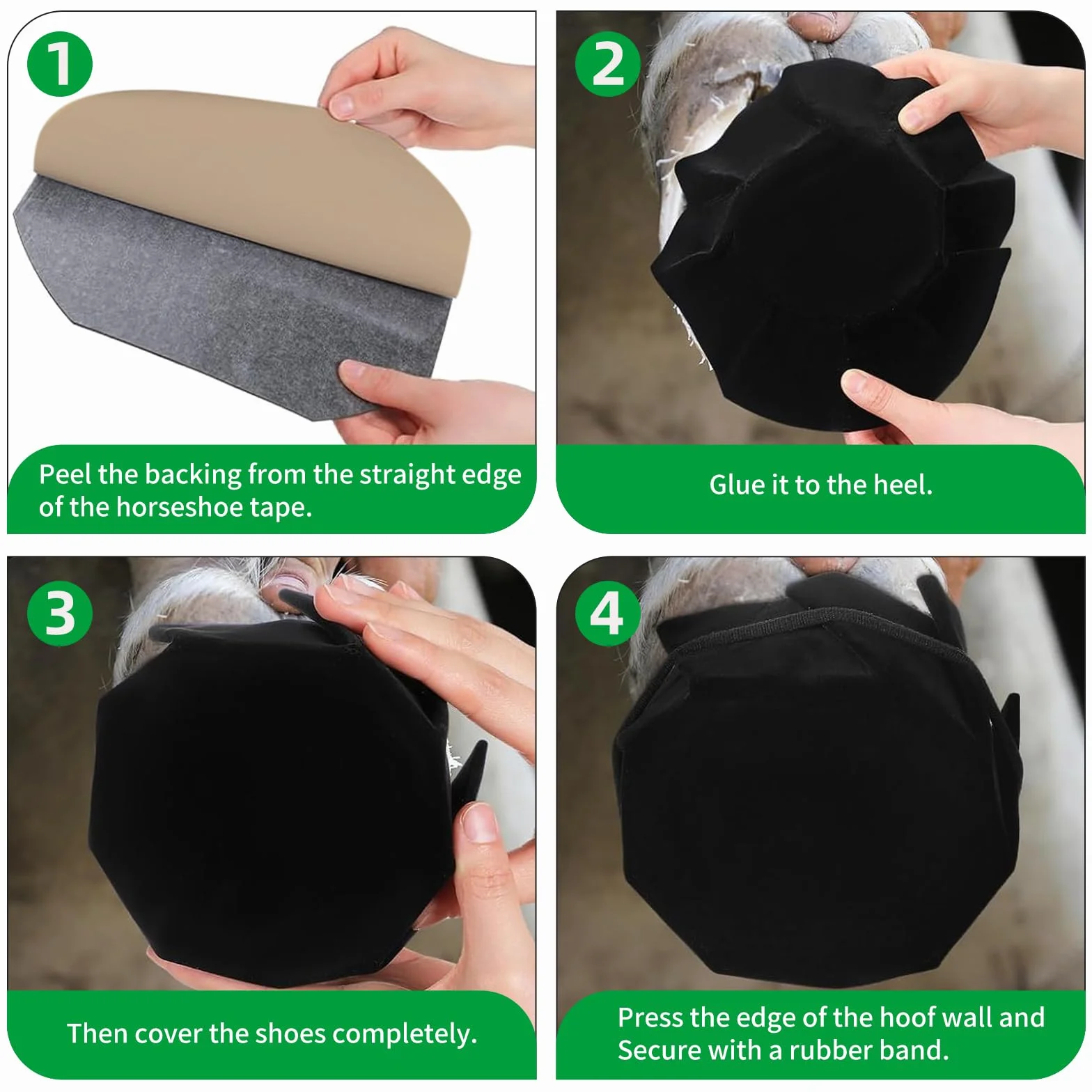 1

Peel the backing from the straight edge of the horseshoe tape.

2

Glue it to the heel.

3

Then cover the shoes completely.

4

Press the edge of the hoof wall and Secure with a rubber band.