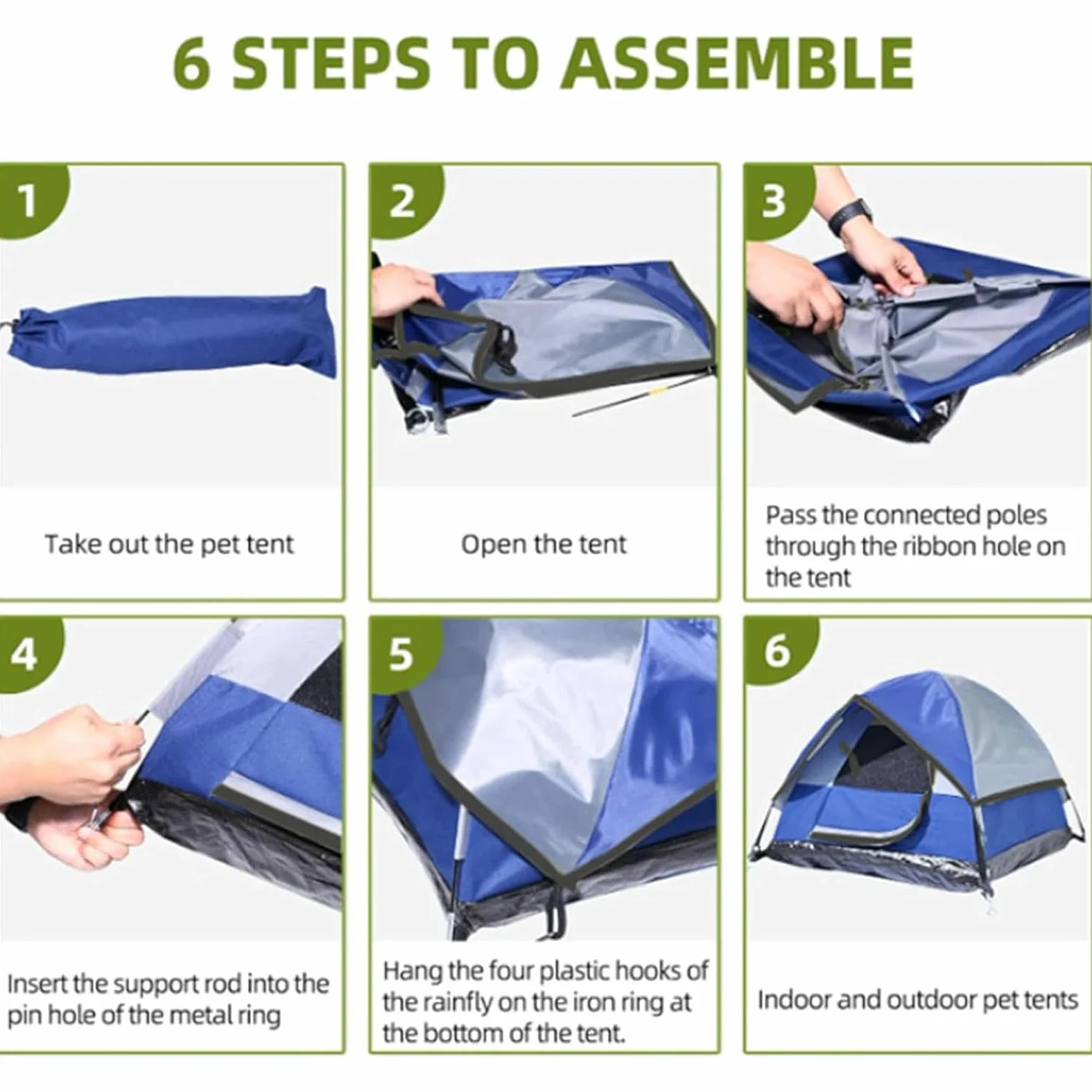 6 STEPS TO ASSEMBLE

1

Take out the pet tent

2

Open the tent

3

Pass the connected poles through the ribbon hole on the tent

4

Insert the support rod into the pin hole of the metal ring

5

Hang the four plastic hooks of the rainfly on the iron ring at the bottom of the tent.

6

Indoor and outdoor pet tents