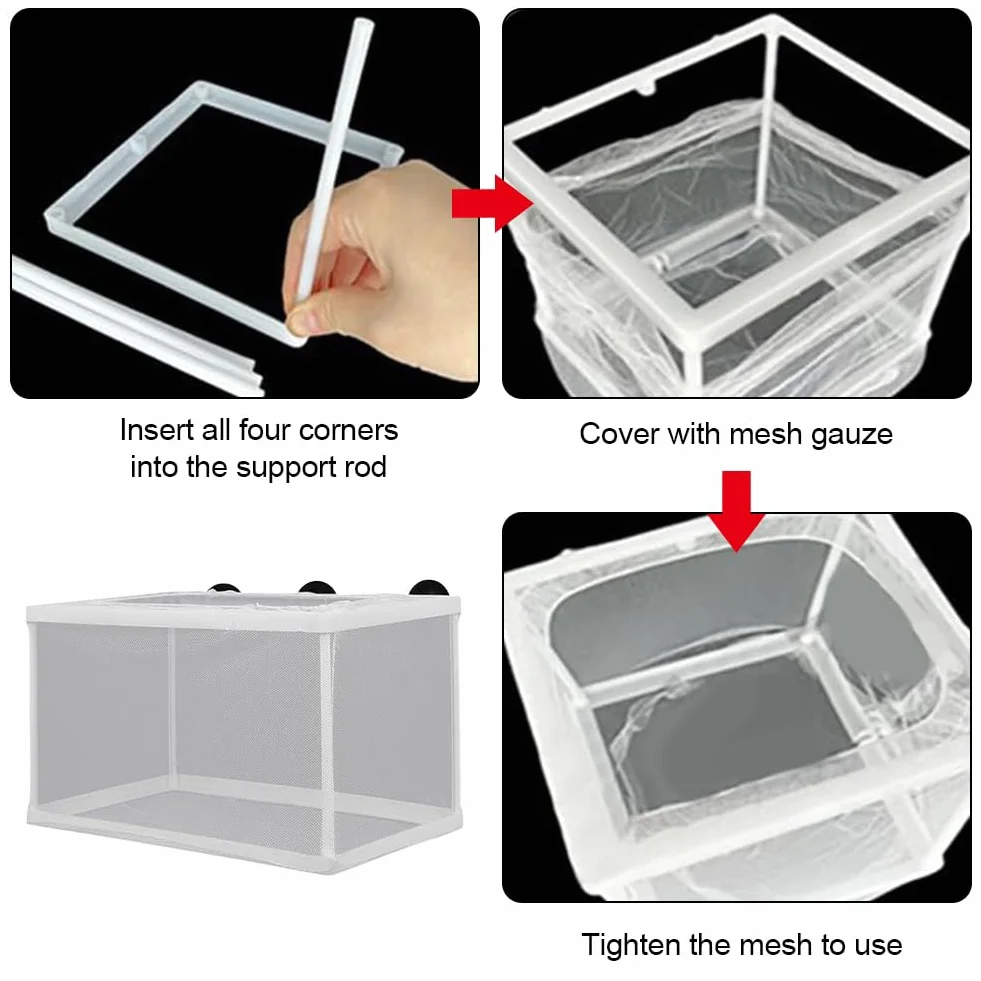 Insert all four corners into the support rod

Cover with mesh gauze

Tighten the mesh to use