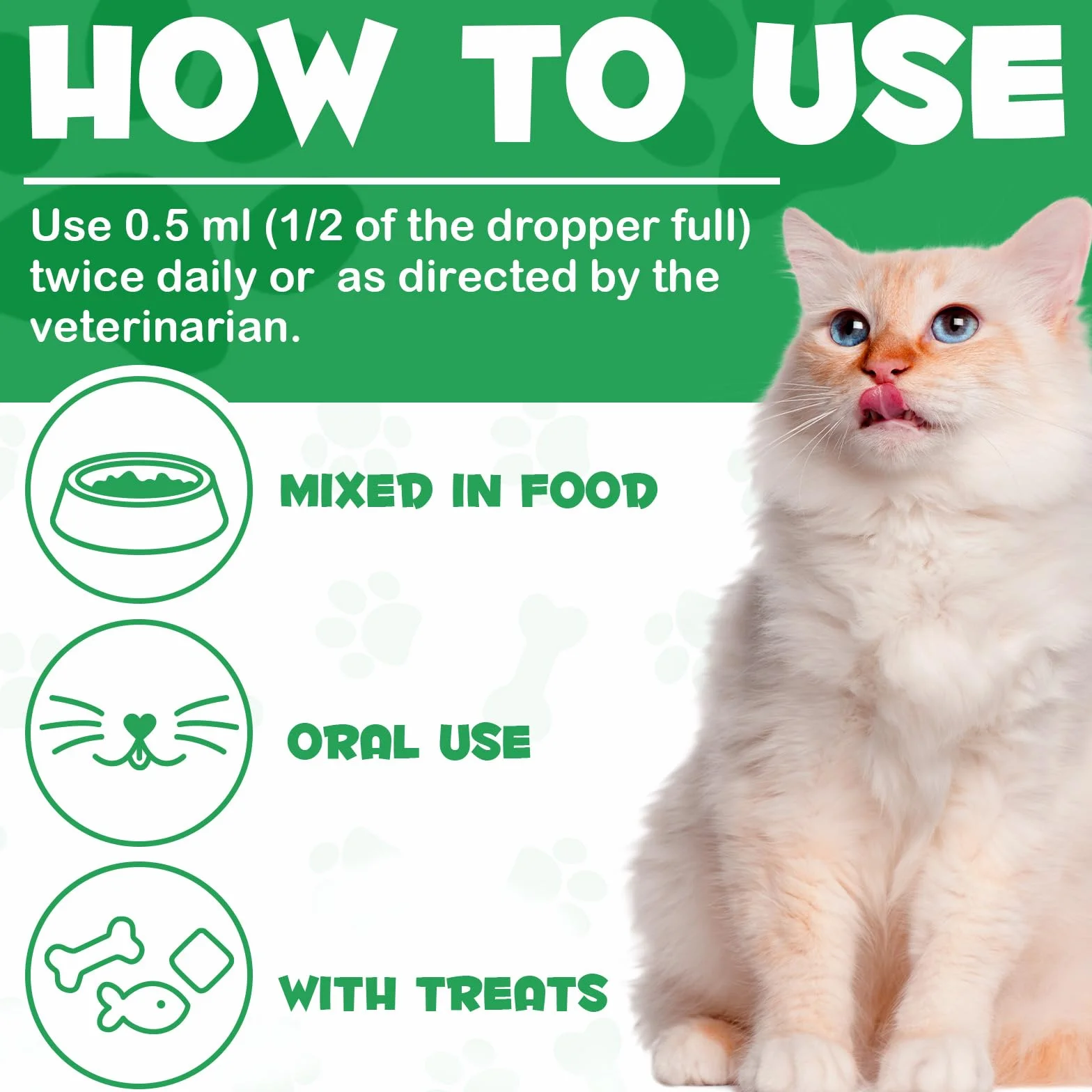 HOW TO USE

Use 0.5 ml (1/2 of the dropper full) twice daily or as directed by the veterinarian.

MIXED IN FOOD

ORAL USE

WITH TREATS