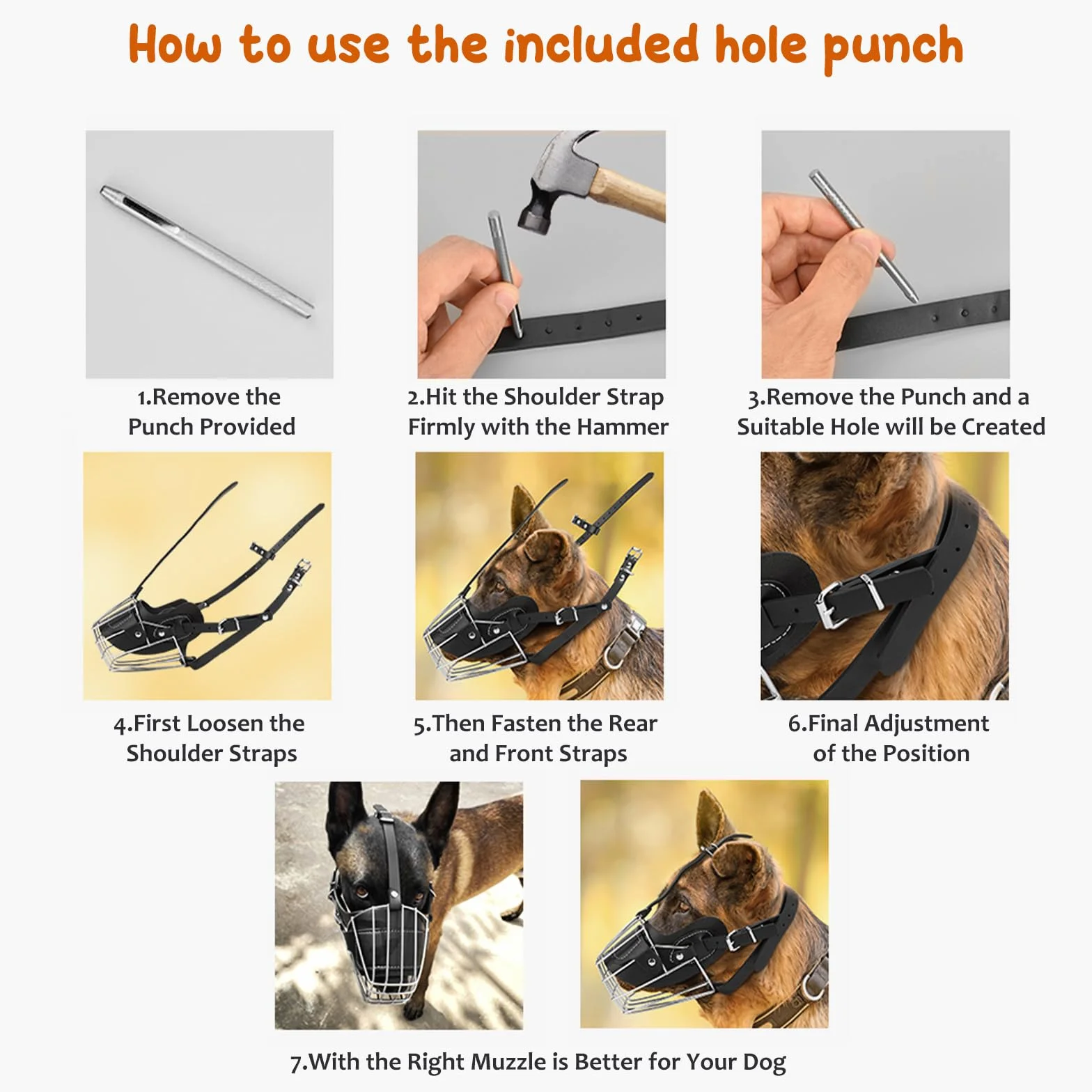 How to use the included hole punch

1.Remove the Punch Provided

2.Hit the Shoulder Strap Firmly with the Hammer

3.Remove the Punch and a Suitable Hole will be Created

4.First Loosen the Shoulder Straps

5.Then Fasten the Rear and Front Straps

6.Final Adjustment of the Position

7.With the Right Muzzle is Better for Your Dog