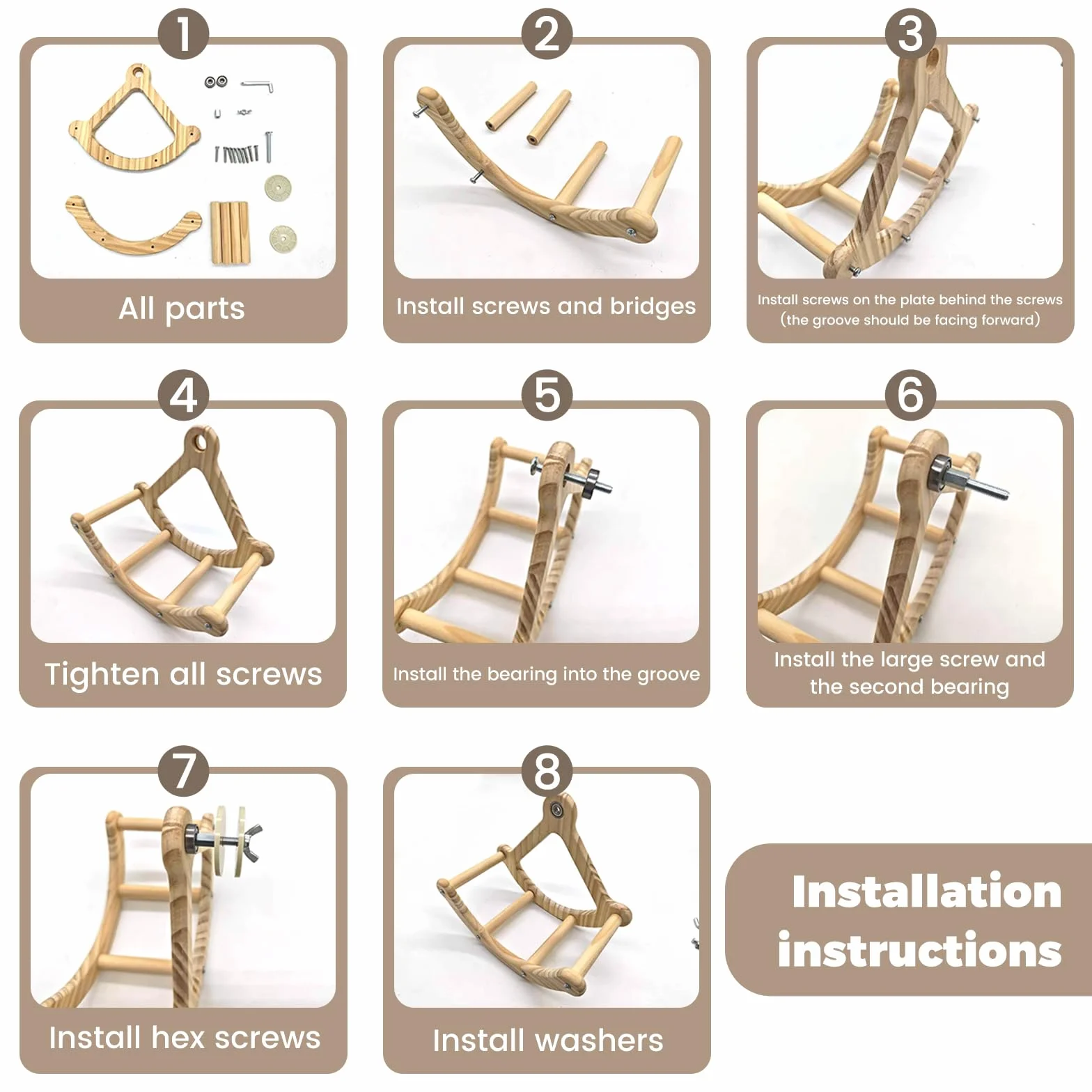 1
All parts

2
Install screws and bridges

3
Install screws on the plate behind the screws (the groove should be facing forward)

4
Tighten all screws

5
Install the bearing into the groove

6
Install the large screw and the second bearing

7
Install hex screws

8
Install washers

Installation instructions