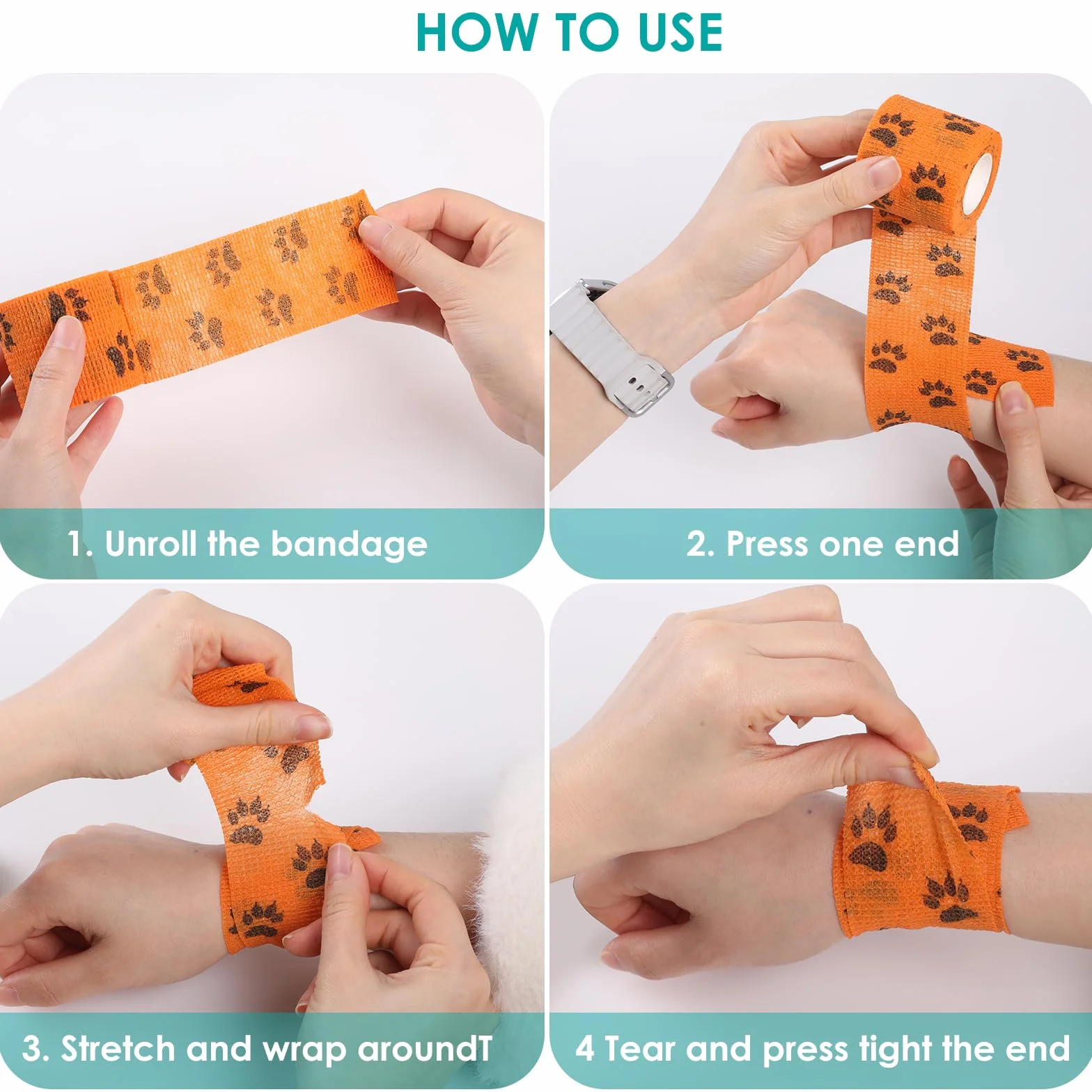 HOW TO USE

1. Unroll the bandage

2. Press one end

3. Stretch and wrap aroundT

4 Tear and press tight the end