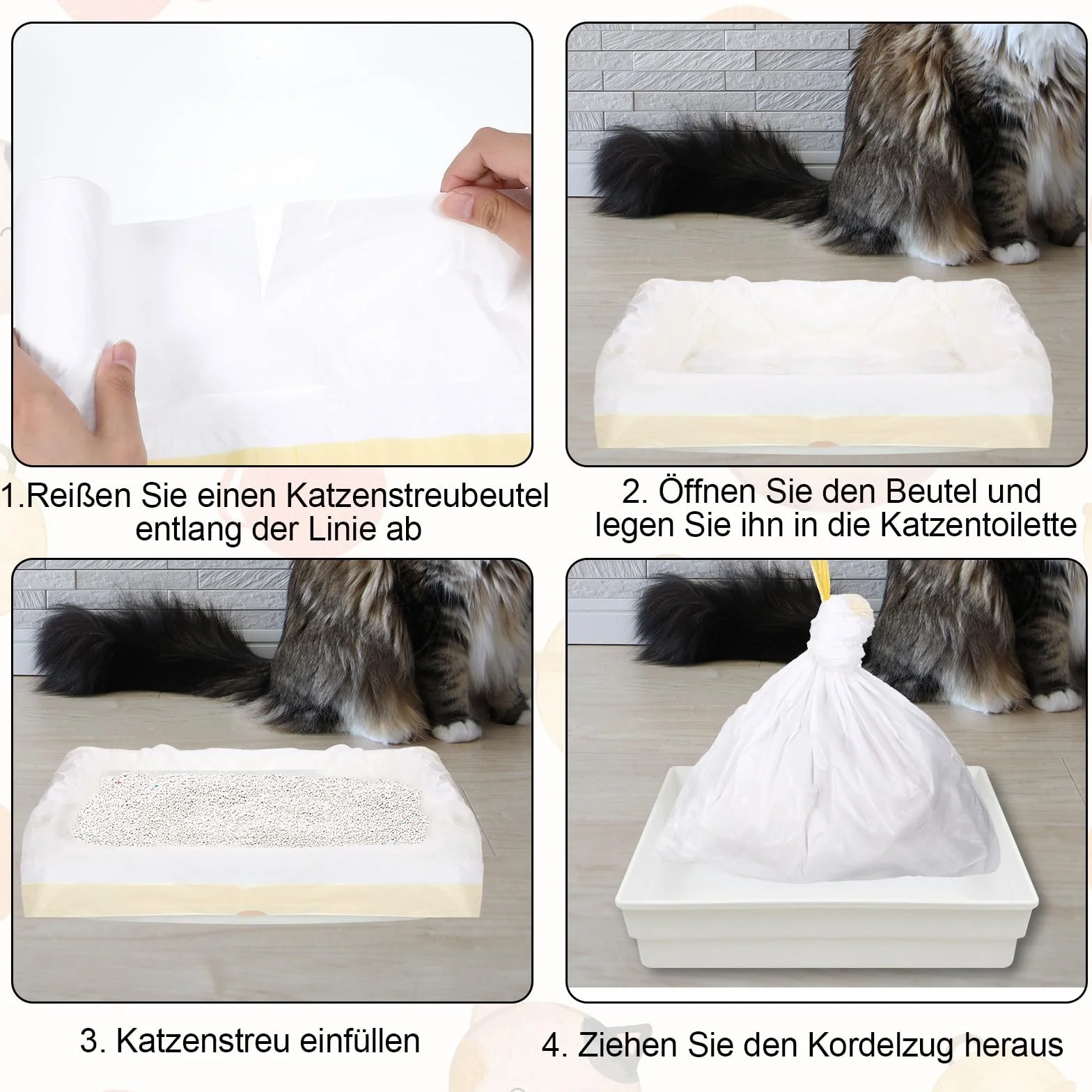 1.Reißen Sie einen Katzenstreubeutel entlang der Linie ab

2. Öffnen Sie den Beutel und legen Sie ihn in die Katzentoilette

3. Katzenstreu einfüllen

4. Ziehen Sie den Kordelzug heraus