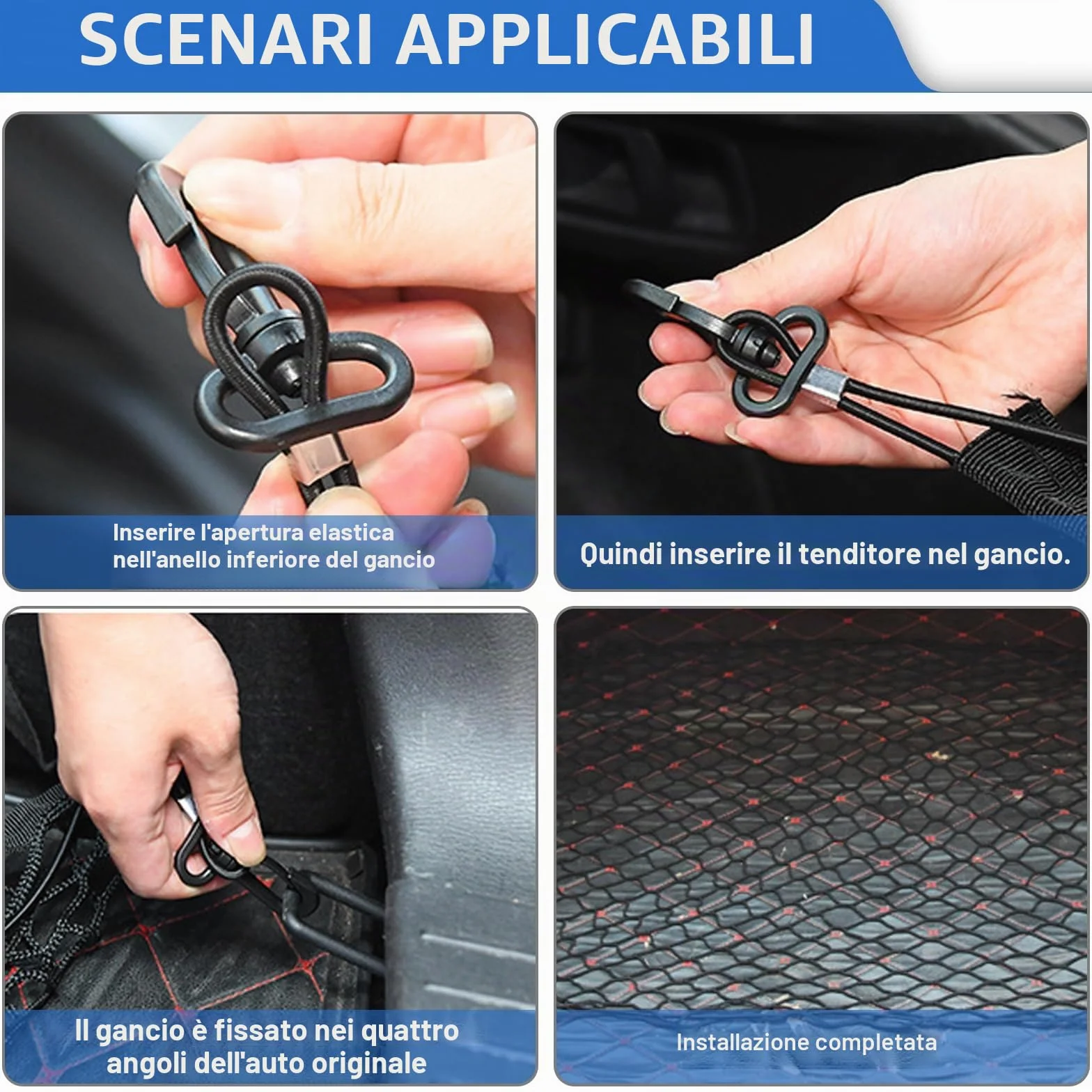 SCENARI APPLICABILI

Inserire l'apertura elastica nell'anello inferiore del gancio

Quindi inserire il tenditore nel gancio.

Il gancio è fissato nei quattro angoli dell'auto originale

Installazione completata