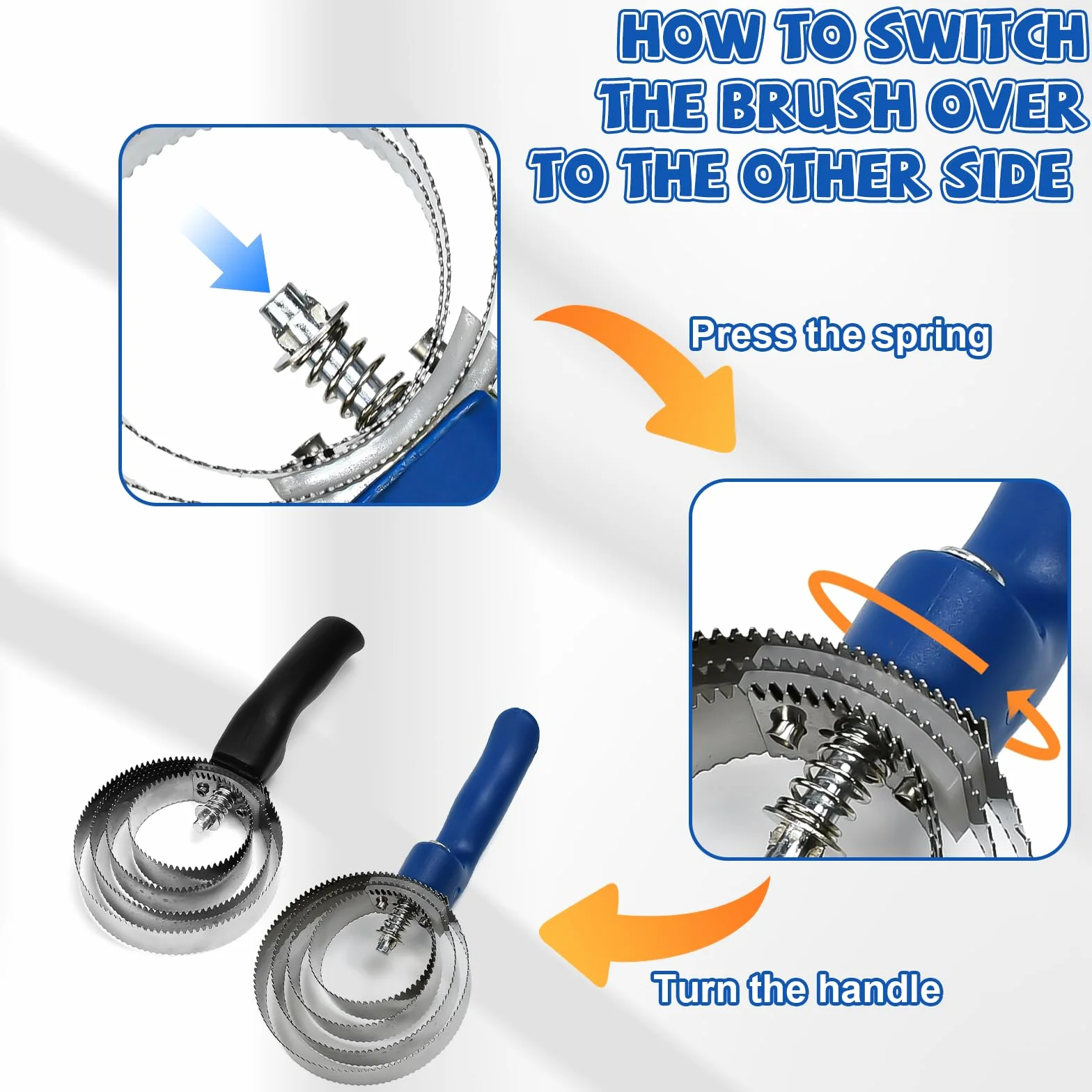 HOW TO SWITCH THE BRUSH OVER TO THE OTHER SIDE

Press the spring

Turn the handle